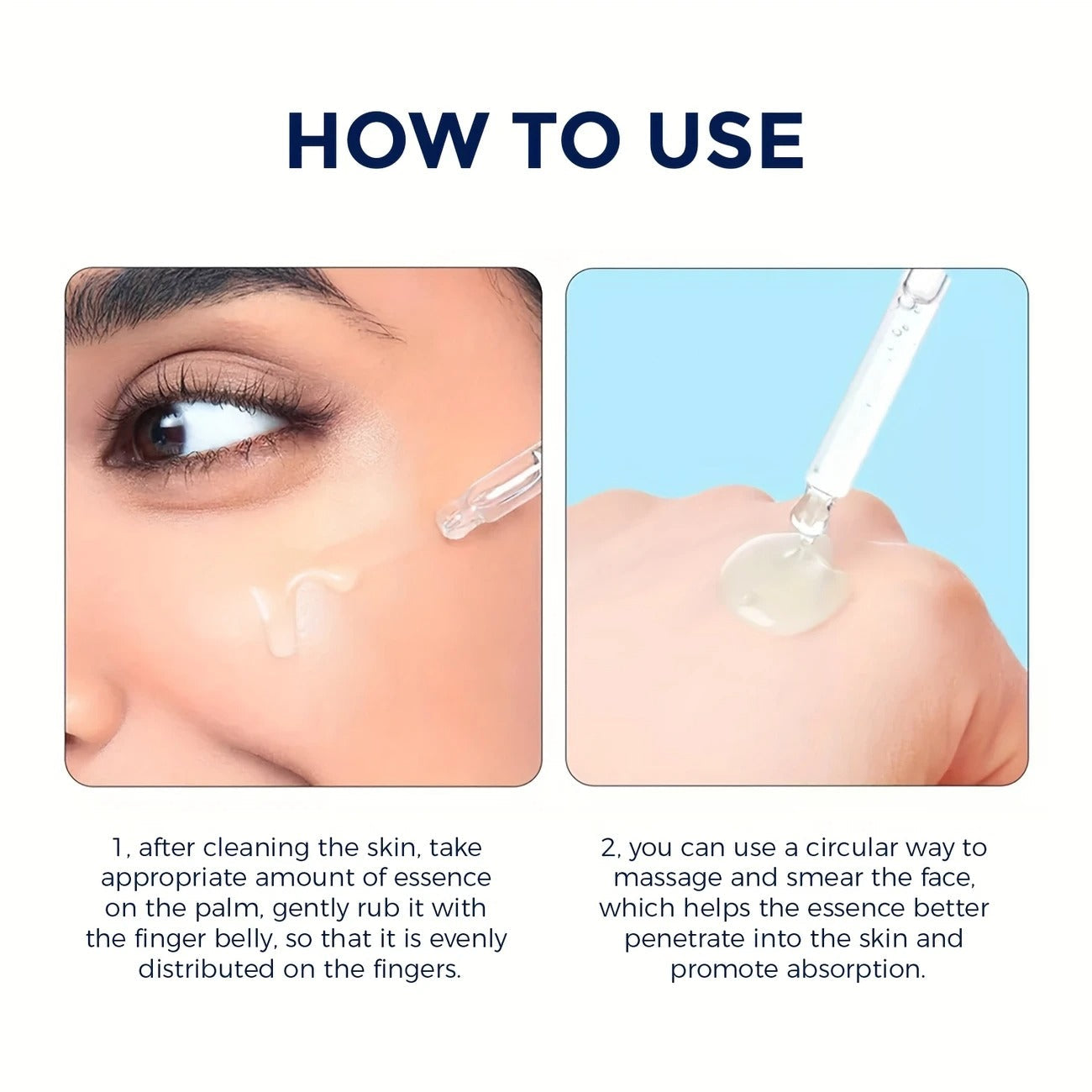 HOW TO USE

1, after cleaning the skin, take appropriate amount of essence on the palm, gently rub it with the finger belly, so that it is evenly distributed on the fingers.

2, you can use a circular way to massage and smear the face, which helps the essence better penetrate into the skin and promote absorption.